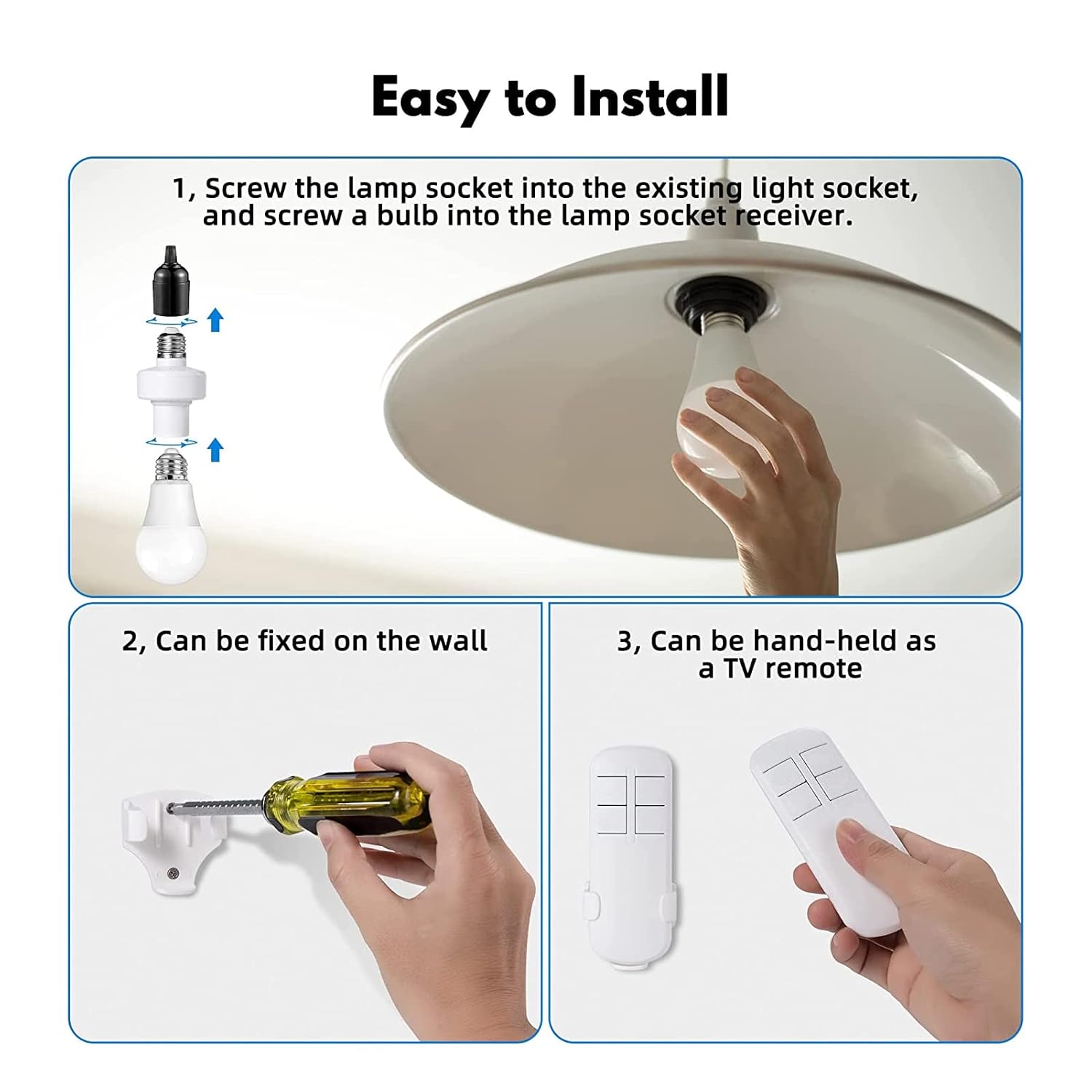 Easy to Install

1, Screw the lamp socket into the existing light socket, and screw a bulb into the lamp socket receiver.

2, Can be fixed on the wall

3, Can be hand-held as a TV remote