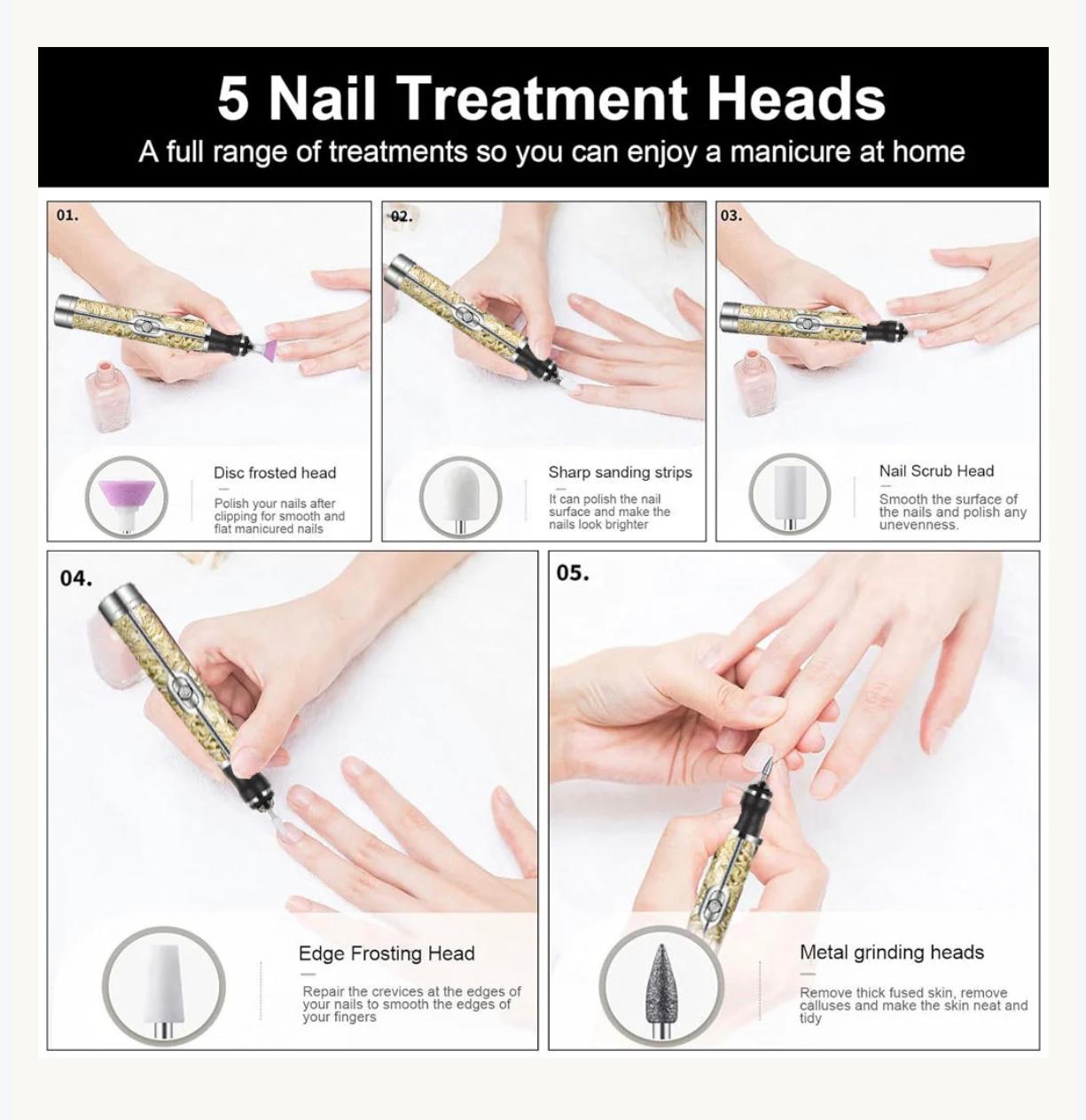 5 Nail Treatment Heads

A full range of treatments so you can enjoy a manicure at home

01.

Disc frosted head

Polish your nails after clipping for smooth and flat manicured nails

02.

Sharp sanding strips

It can polish the nail surface and make the nails look brighter

03.

Nail Scrub Head

Smooth the surface of the nails and polish any unevenness.

04.

Edge Frosting Head

Repair the crevices at the edges of your nails to smooth the edges of your fingers

05.

Metal grinding heads

Remove thick fused skin, remove calluses and make the skin neat and tidy