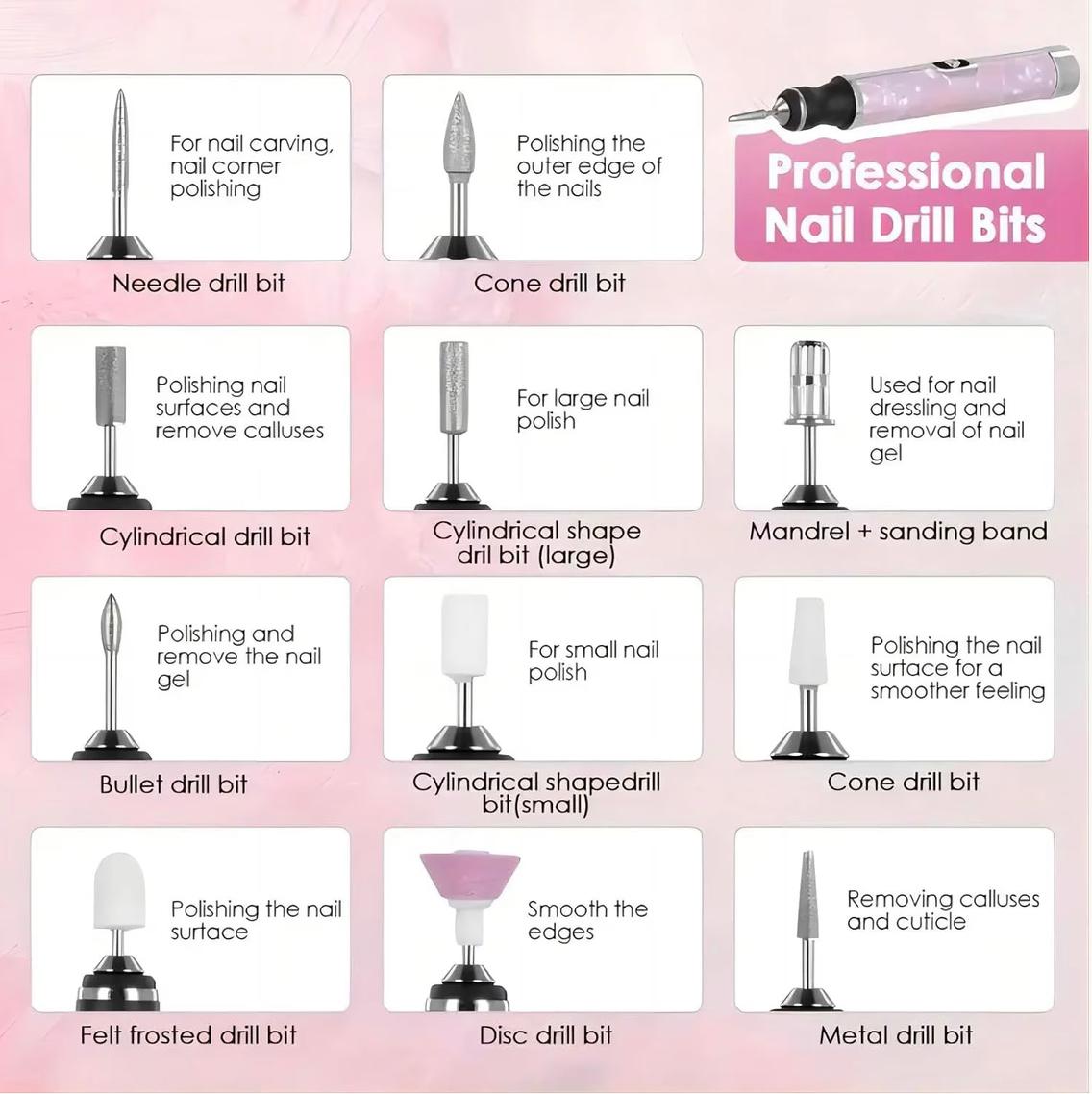 For nail carving, nail corner polishing

Needle drill bit

Polishing the outer edge of the nails

Cone drill bit

Professional Nail Drill Bits

Polishing nail surfaces and remove calluses

Cylindrical drill bit

For large nail polish

Cylindrical shape dril bit (large)

Used for nail dressling and removal of nail gel

Mandrel + sanding band

Polishing and remove the nail gel

Bullet drill bit

For small nail polish

Cylindrical shapedrill bit(small)

Polishing the nail surface for a smoother feeling

Cone drill bit

Polishing the nail surface

Felt frosted drill bit

Smooth the edges

Disc drill bit

Removing calluses and cuticle

Metal drill bit