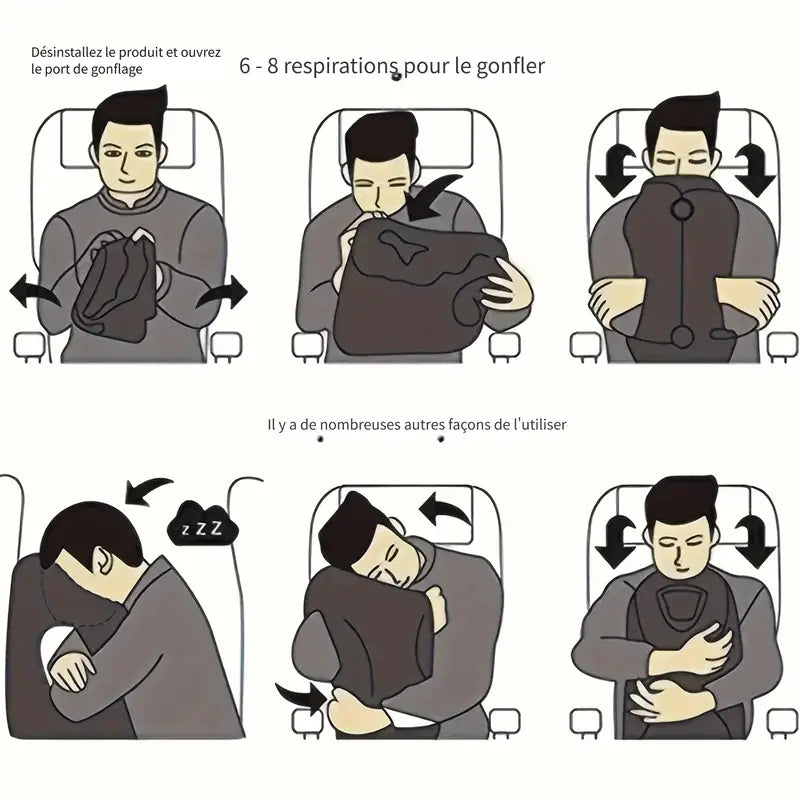 Désinstallez le produit et ouvrez le port de gonflage

6 - 8 respirations pour le gonfler

Il y a de nombreuses autres façons de l'utiliser

z Z Z